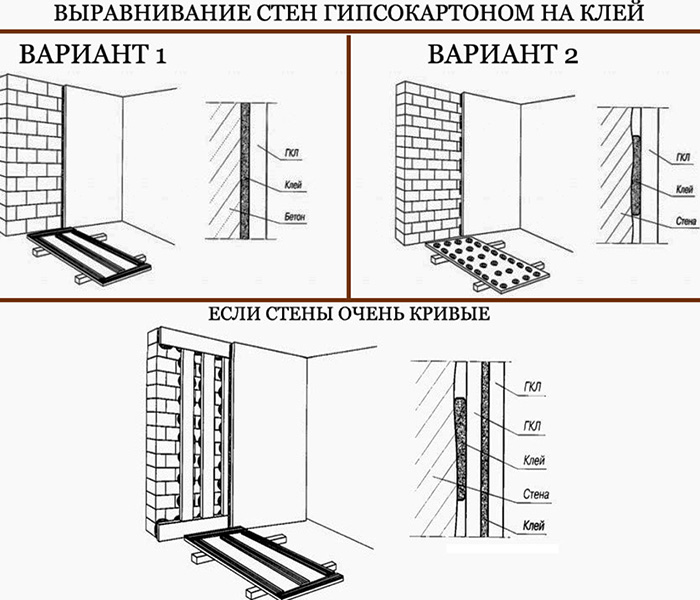 ВЫРАВНИВАНИЕ СТЕН ГИПСОКАРТОНОМ НА КЛЕЙ

ВАРИАНТ 1

ГКЛ
Клей
Бетон

ВАРИАНТ 2

ГКЛ
Клей
Стена

ЕСЛИ СТЕНЫ ОЧЕНЬ КРИВЫЕ

ГКЛ
ГКЛ
Клей
Стена
Клей